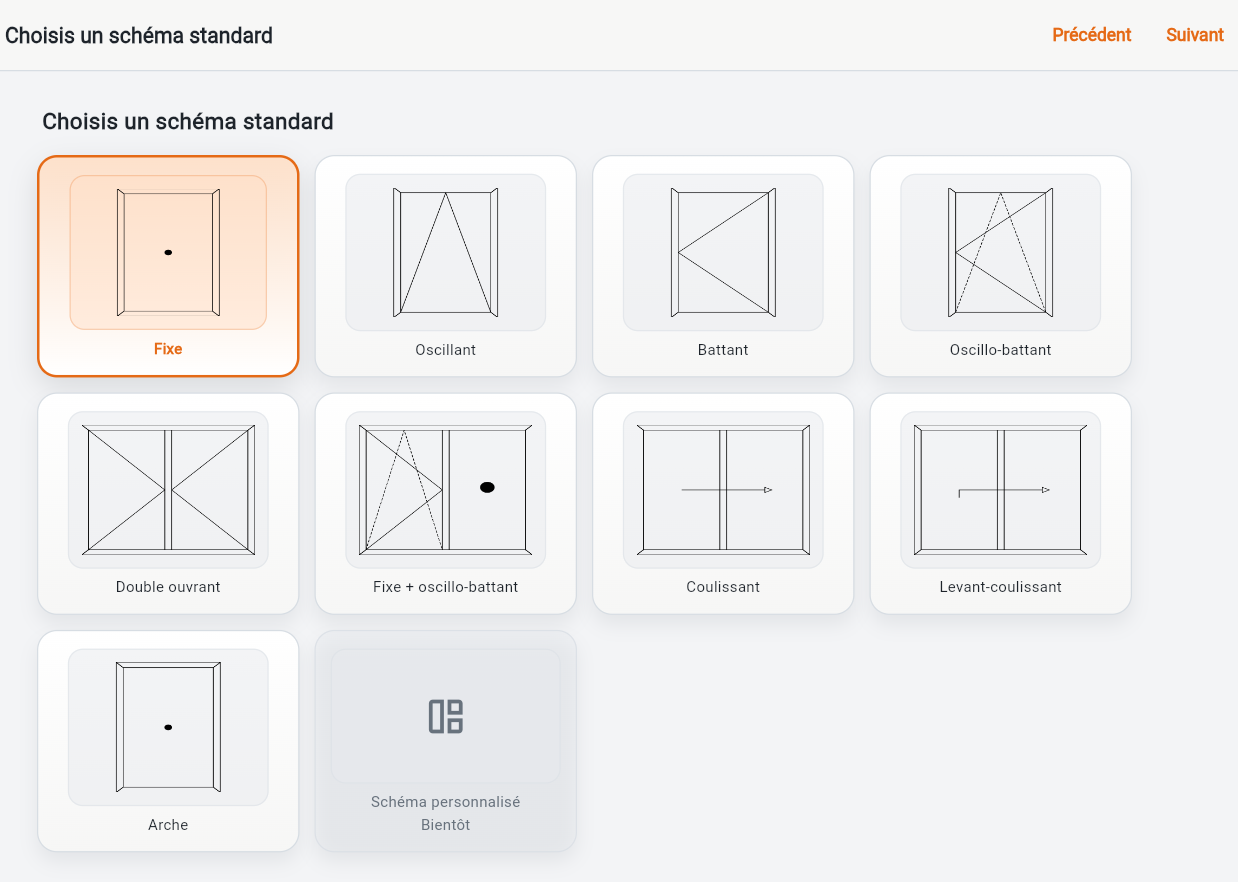 Choisis un schéma standard

Précédent

Suivant

Choisis un schéma standard

Fixe

Oscillant

Battant

Oscillo-battant

Double ouvrant

Fixe + oscillo-battant

Coulissant

Levant-coulissant

Arche

Schéma personnalisé
Bientôt